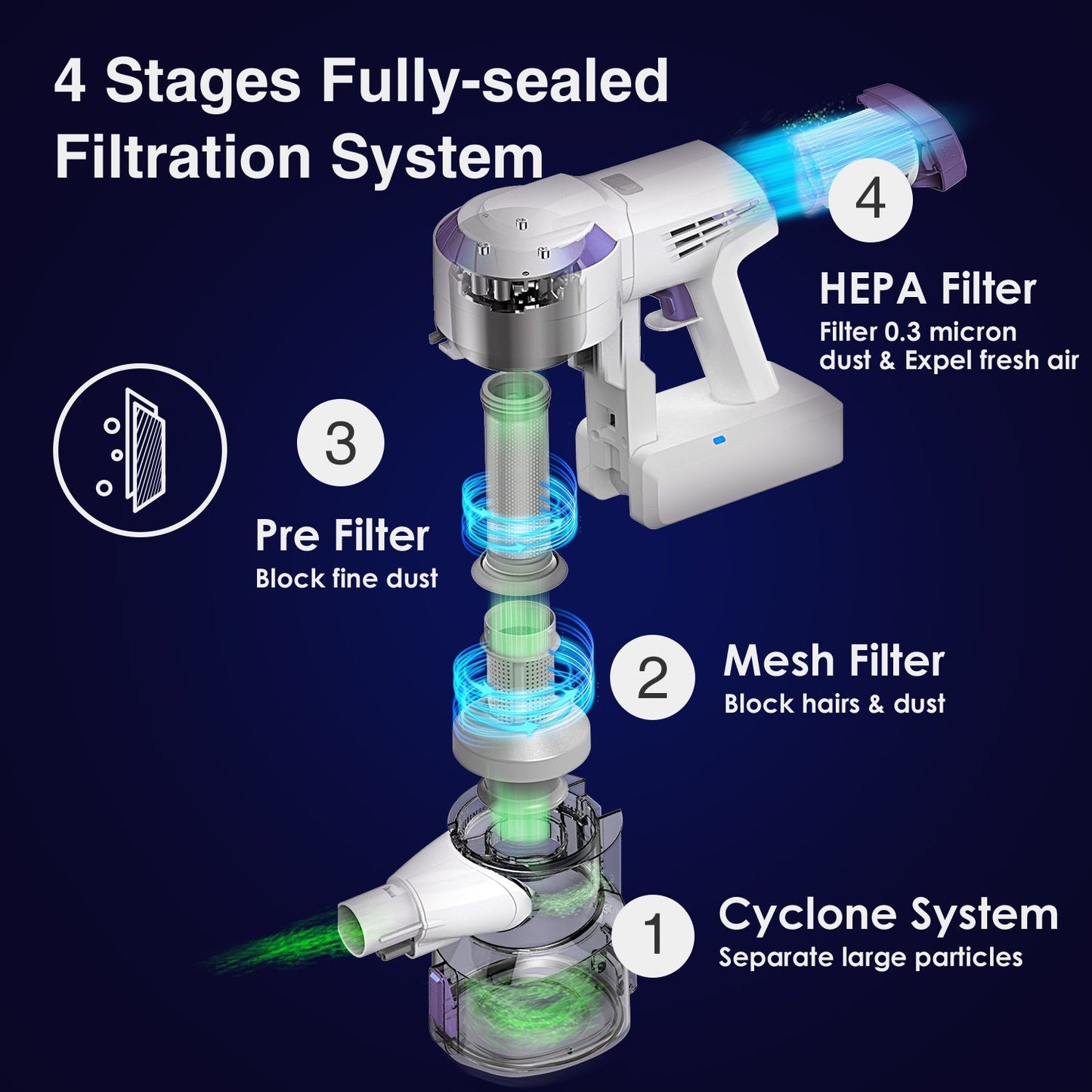 4 Stages Fully-sealed Filtration System

4

HEPA Filter
Filter 0.3 micron dust & Expel fresh air

3

Pre Filter
Block fine dust

2

Mesh Filter
Block hairs & dust

1

Cyclone System
Separate large particles