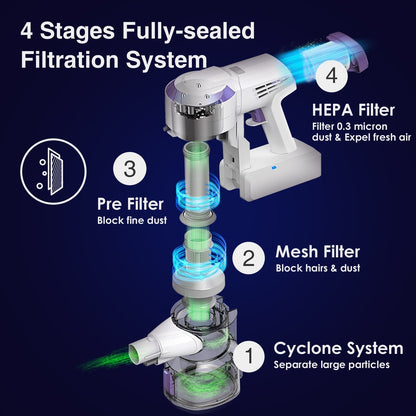 4 Stages Fully-sealed Filtration System

4
HEPA Filter
Filter 0.3 micron dust & Expel fresh air

3
Pre Filter
Block fine dust

2
Mesh Filter
Block hairs & dust

1
Cyclone System
Separate large particles